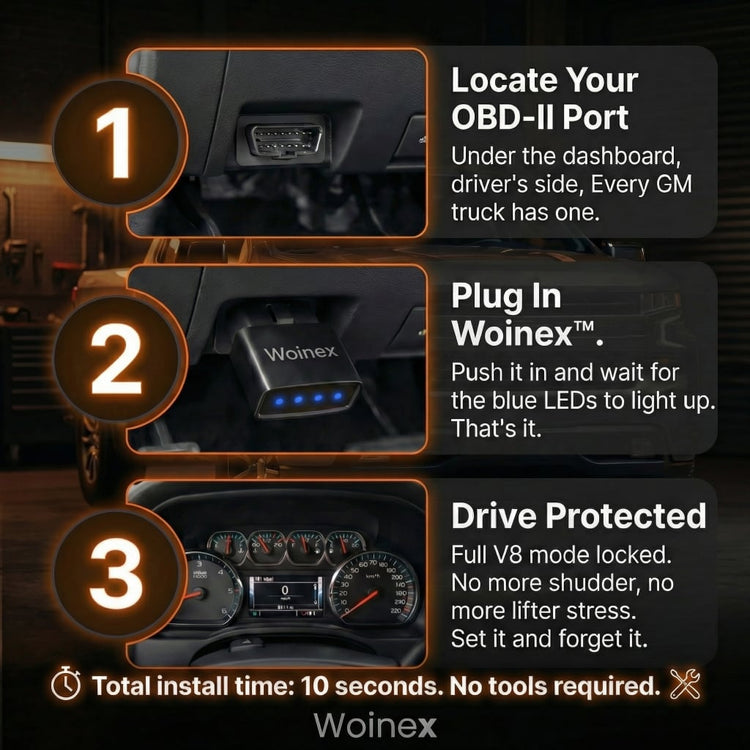 1

Locate Your OBD-II Port

Under the dashboard, driver's side, Every GM truck has one.

2

Woinex

Plug In Woinex™.

Push it in and wait for the blue LEDs to light up. That's it.

3

Drive Protected

Full V8 mode locked. No more shudder, no more lifter stress. Set it and forget it.

Total install time: 10 seconds. No tools required.

Woinex